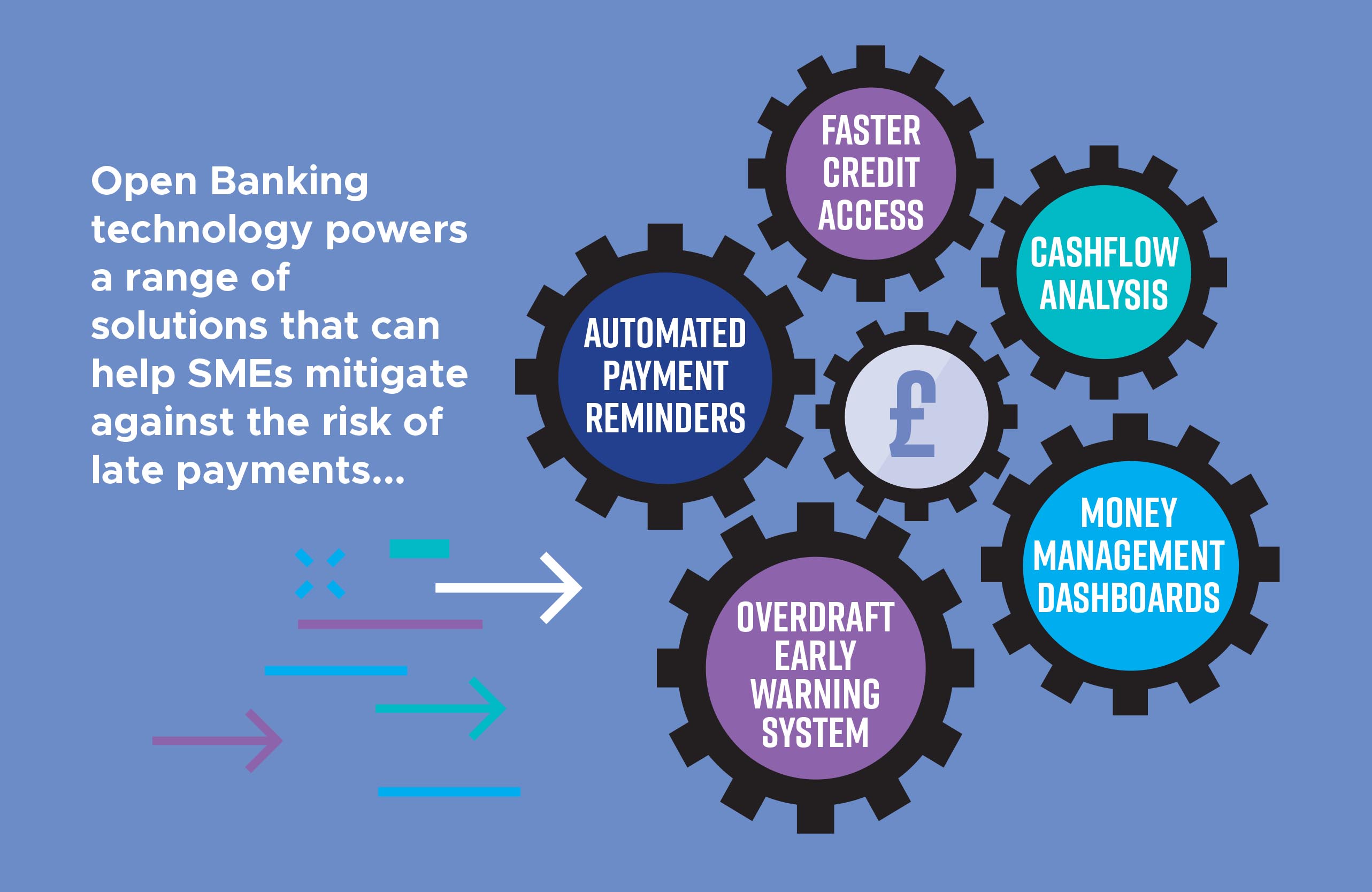 Open Banking technology powers a range of solutions that can help SMEs mitigate against the risk of late payments...

FASTER CREDIT ACCESS

CASHFLOW ANALYSIS

AUTOMATED PAYMENT REMINDERS

£

MONEY MANAGEMENT DASHBOARDS

OVERDRAFT EARLY WARNING SYSTEM