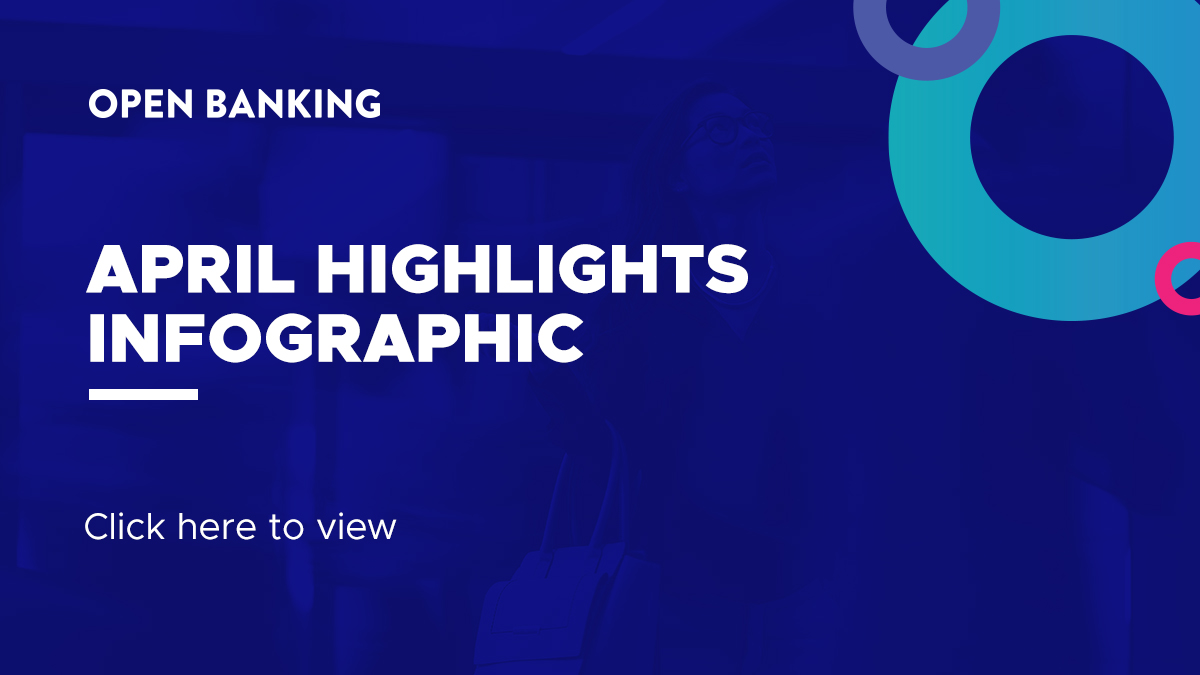 OPEN BANKING

APRIL HIGHLIGHTS INFOGRAPHIC

Click here to view